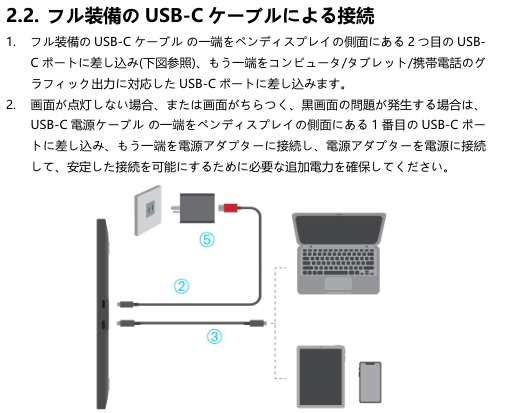 2.2. フル装備の USB-C ケーブルによる接続

1. フル装備の USB-C ケーブル の一端をペンディスプレイの側面にある 2 つ目の USB-C ポートに差し込み(下図参照)、もう一端をコンピュータ/タブレット/携帯電話のグラフィック出力に対応した USB-C ポートに差し込みます。

2. 画面が点灯しない場合、または画面がちらつく、黒画面の問題が発生する場合は、USB-C 電源ケーブル の一端をペンディスプレイの側面にある 1 番目の USB-C ポートに差し込み、もう一端を電源アダプターに接続し、電源アダプターを電源に接続して、安定した接続を可能にするために必要な追加電力を確保してください。

⑤

②

③